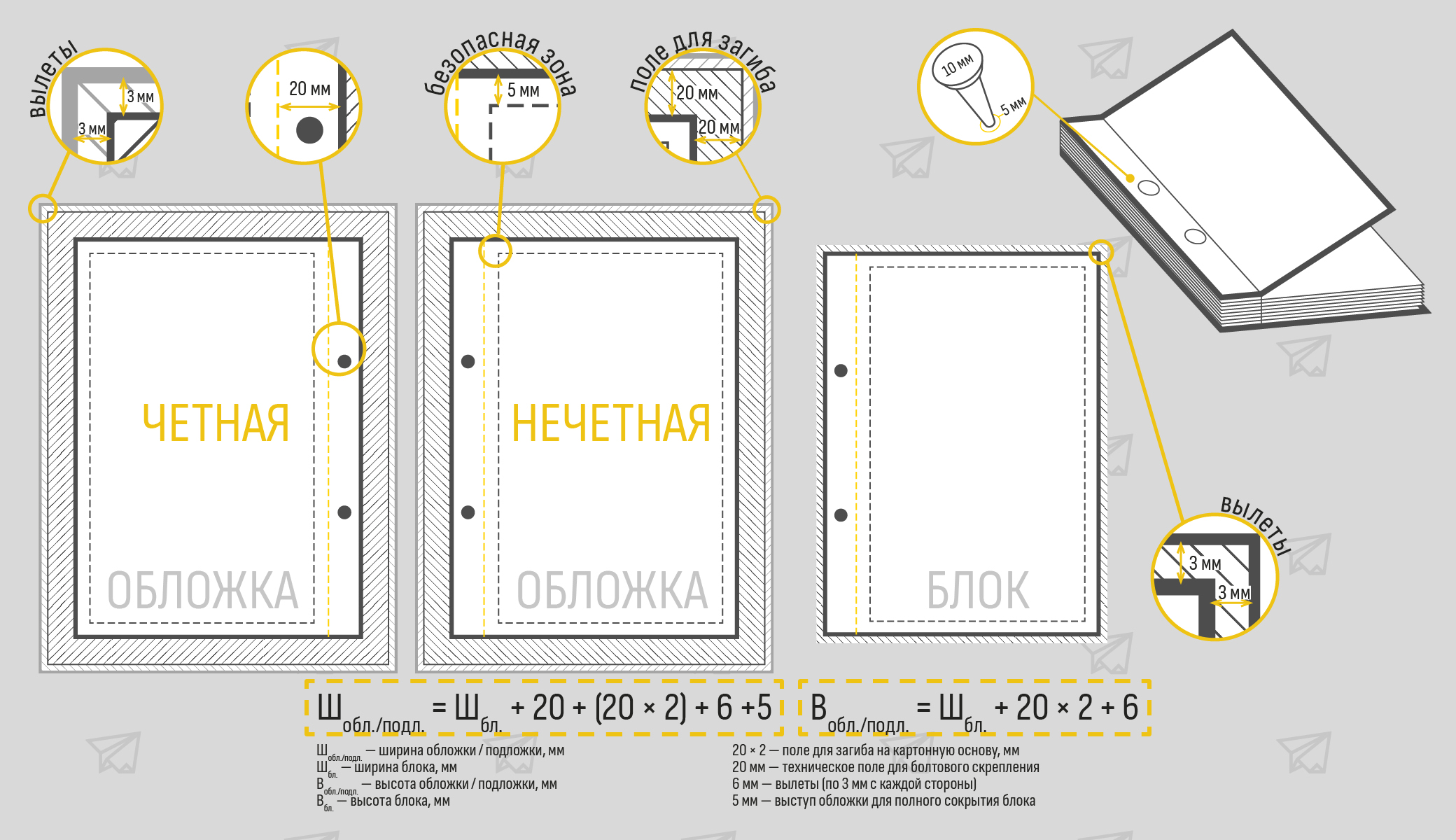 вылеты
3 мм
3 мм

20 мм

безопасная зона
5 мм

поле для загиба
20 мм
20 мм

10 мм
5 мм

ЧЕТНАЯ
ОБЛОЖКА

НЕЧЕТНАЯ
ОБЛОЖКА

БЛОК

вылеты
3 мм
3 мм

$Ш_{обл./подл.} = Ш_{бл.} + 20 + (20 \times 2) + 6 + 5$

$В_{обл./подл.} = Ш_{бл.} + 20 \times 2 + 6$

$Ш_{обл./подл.}$ — ширина обложки / подложки, мм
$Ш_{бл.}$ — ширина блока, мм
$В_{обл./подл.}$ — высота обложки / подложки, мм
$В_{бл.}$ — высота блока, мм

20 × 2 — поле для загиба на картонную основу, мм
20 мм — техническое поле для болтового скрепления
6 мм — вылеты (по 3 мм с каждой стороны)
5 мм — выступ обложки для полного сокрытия блока